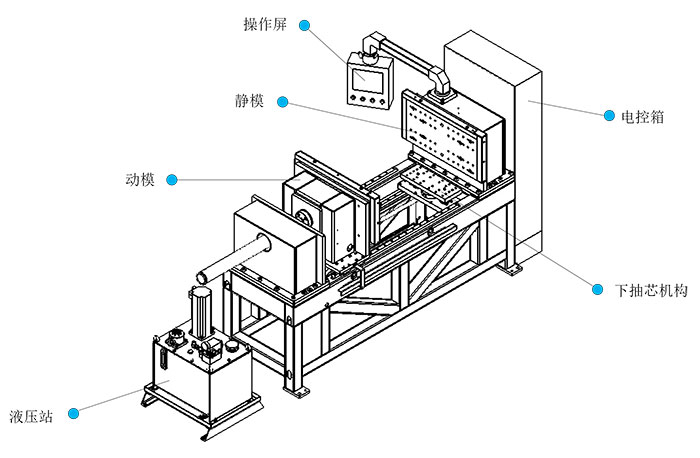 操作屏

静模

电控箱

动模

下抽芯机构

液压站